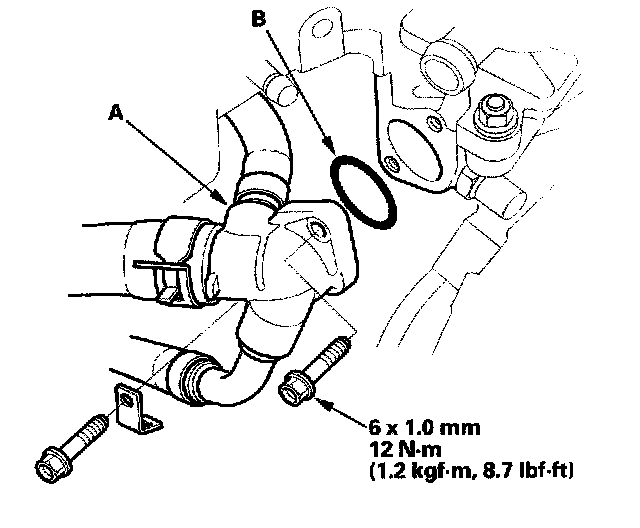 B

A

6 x 1.0 mm
12 N·m
(1.2 kgf·m, 8.7 lbf·ft)