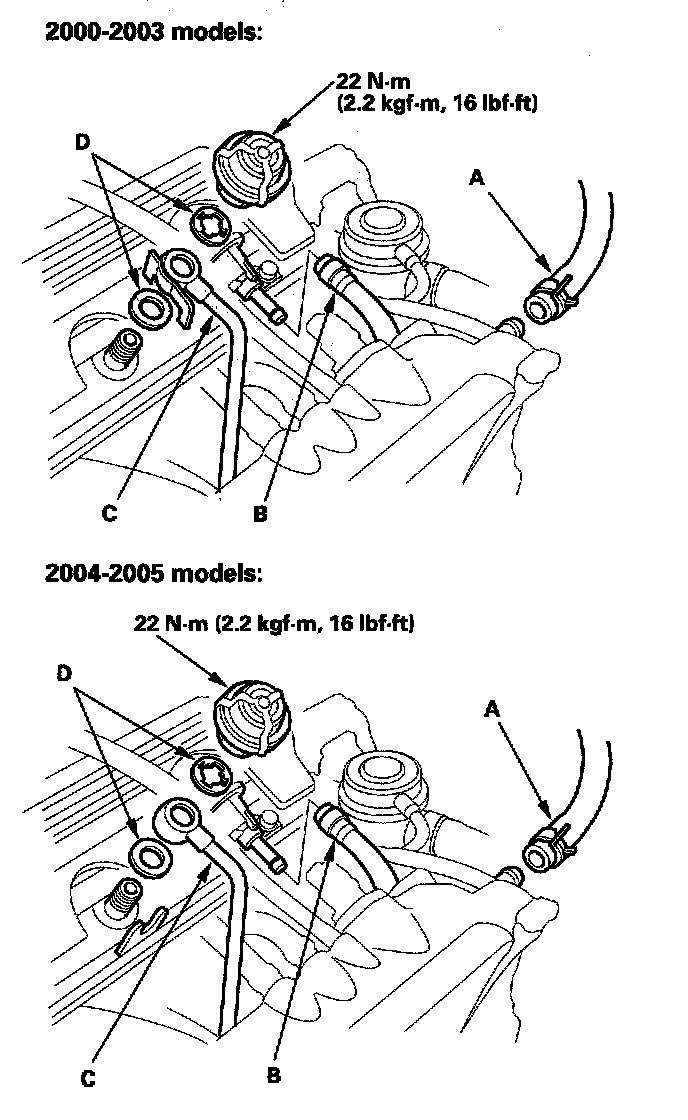 2000-2003 models:

22 N·m (2.2 kgf·m, 16 lbf·ft)

D

A

C

B

2004-2005 models:

22 N·m (2.2 kgf·m, 16 lbf·ft)

D

A

C

B