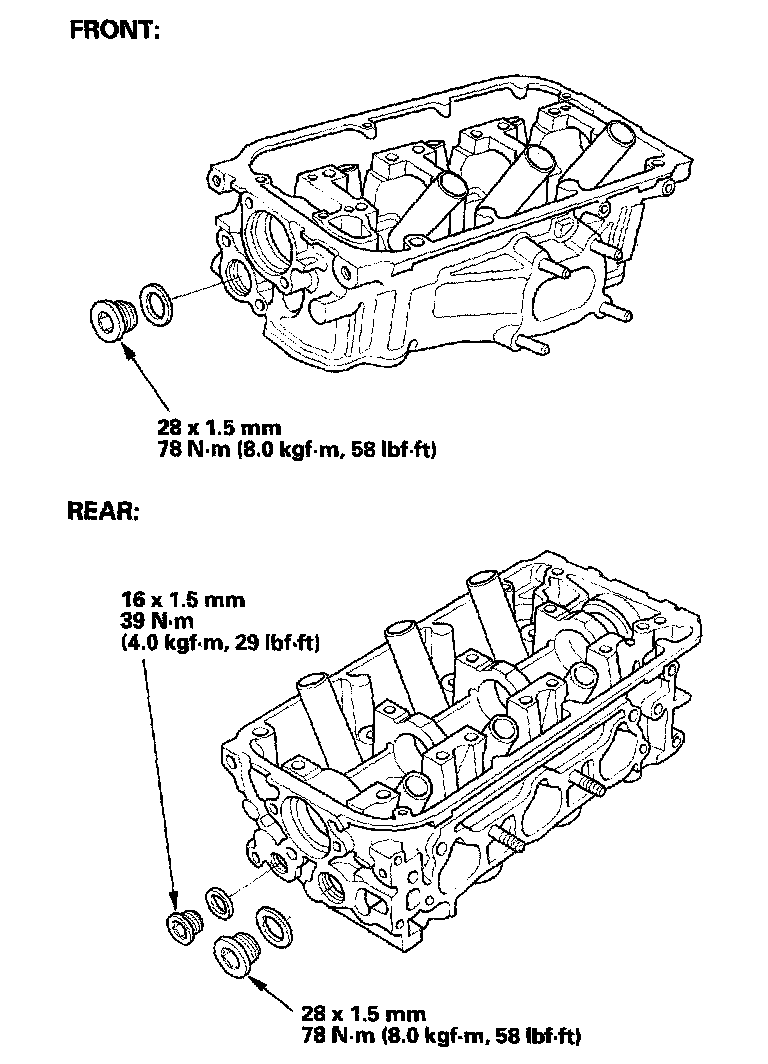 FRONT:

28 x 1.5 mm
78 N·m (8.0 kgf·m, 58 lbf·ft)

REAR:

16 x 1.5 mm
39 N·m
(4.0 kgf·m, 29 lbf·ft)

28 x 1.5 mm
78 N·m (8.0 kgf·m, 58 lbf·ft)