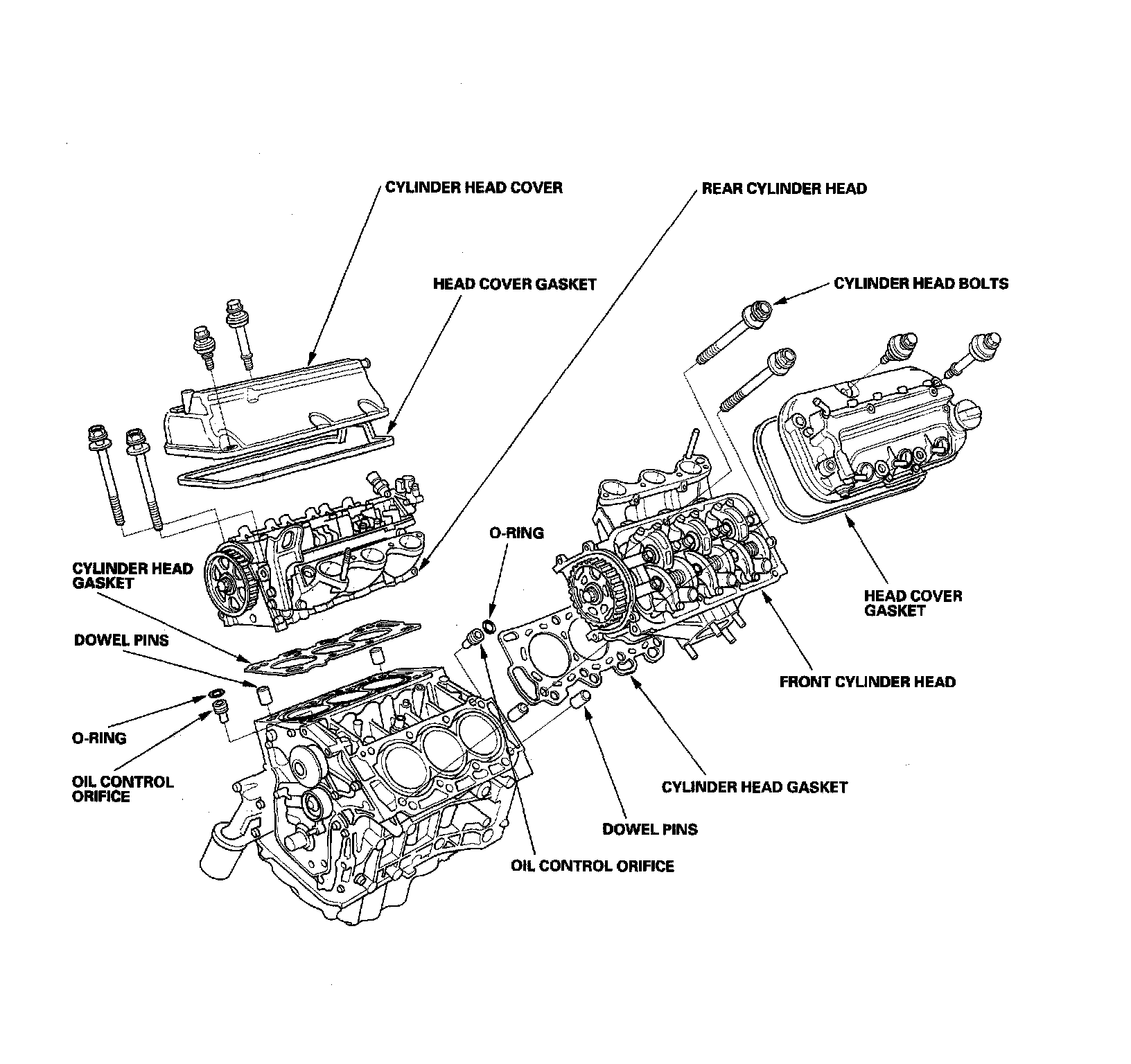 CYLINDER HEAD COVER

REAR CYLINDER HEAD

HEAD COVER GASKET

CYLINDER HEAD BOLTS

O-RING

CYLINDER HEAD GASKET

HEAD COVER GASKET

DOWEL PINS

FRONT CYLINDER HEAD

O-RING

OIL CONTROL ORIFICE

CYLINDER HEAD GASKET

DOWEL PINS

OIL CONTROL ORIFICE