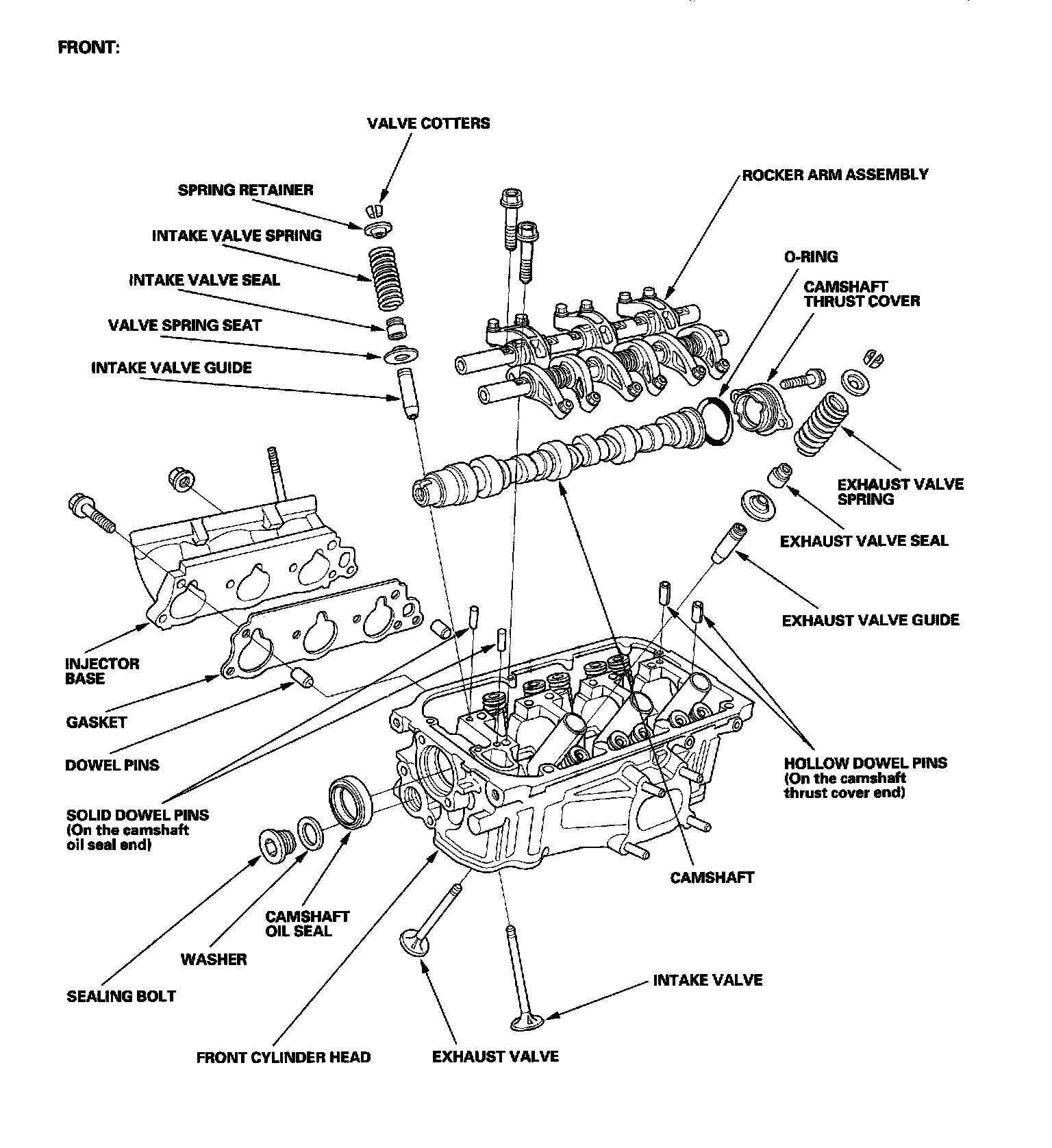 FRONT:

VALVE COTTERS

SPRING RETAINER

INTAKE VALVE SPRING

INTAKE VALVE SEAL

VALVE SPRING SEAT

INTAKE VALVE GUIDE

ROCKER ARM ASSEMBLY

O-RING

CAMSHAFT THRUST COVER

EXHAUST VALVE SPRING

EXHAUST VALVE SEAL

EXHAUST VALVE GUIDE

INJECTOR BASE

GASKET

DOWEL PINS

SOLID DOWEL PINS (On the camshaft oil seal end)

HOLLOW DOWEL PINS (On the camshaft thrust cover end)

CAMSHAFT

CAMSHAFT OIL SEAL

WASHER

SEALING BOLT

INTAKE VALVE

FRONT CYLINDER HEAD

EXHAUST VALVE