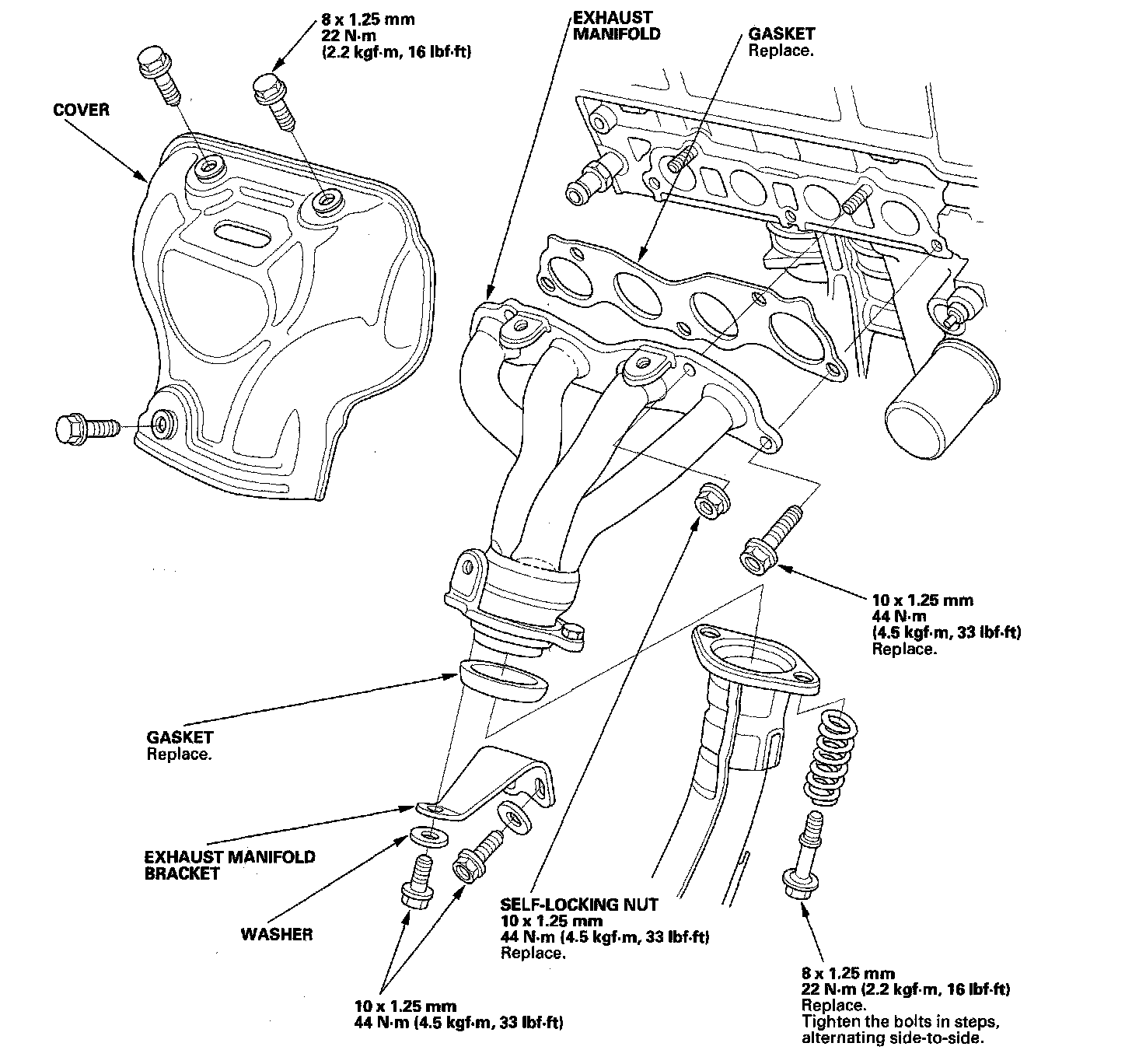 8 x 1.25 mm
22 N·m
(2.2 kgf·m, 16 lbf·ft)

EXHAUST MANIFOLD

GASKET
Replace.

COVER

10 x 1.25 mm
44 N·m
(4.5 kgf·m, 33 lbf·ft)
Replace.

GASKET
Replace.

EXHAUST MANIFOLD BRACKET

WASHER

SELF-LOCKING NUT
10 x 1.25 mm
44 N·m (4.5 kgf·m, 33 lbf·ft)
Replace.

10 x 1.25 mm
44 N·m (4.5 kgf·m, 33 lbf·ft)

8 x 1.25 mm
22 N·m (2.2 kgf·m, 16 lbf·ft)
Replace.
Tighten the bolts in steps, alternating side-to-side.