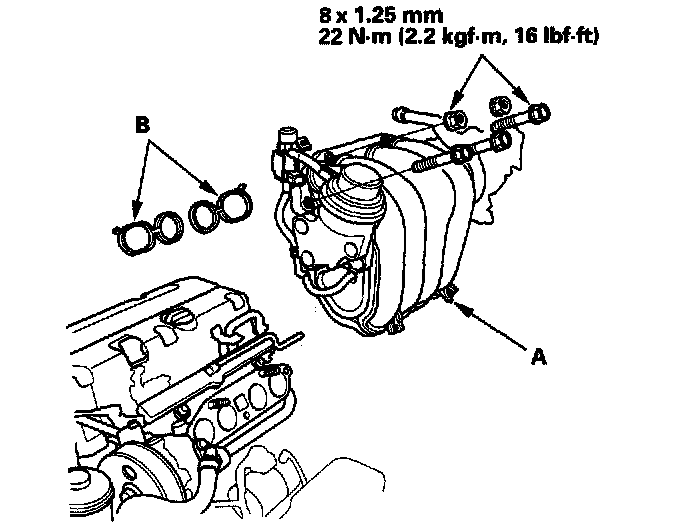 8 x 1.25 mm
22 N·m (2.2 kgf·m, 16 lbf·ft)

B

A