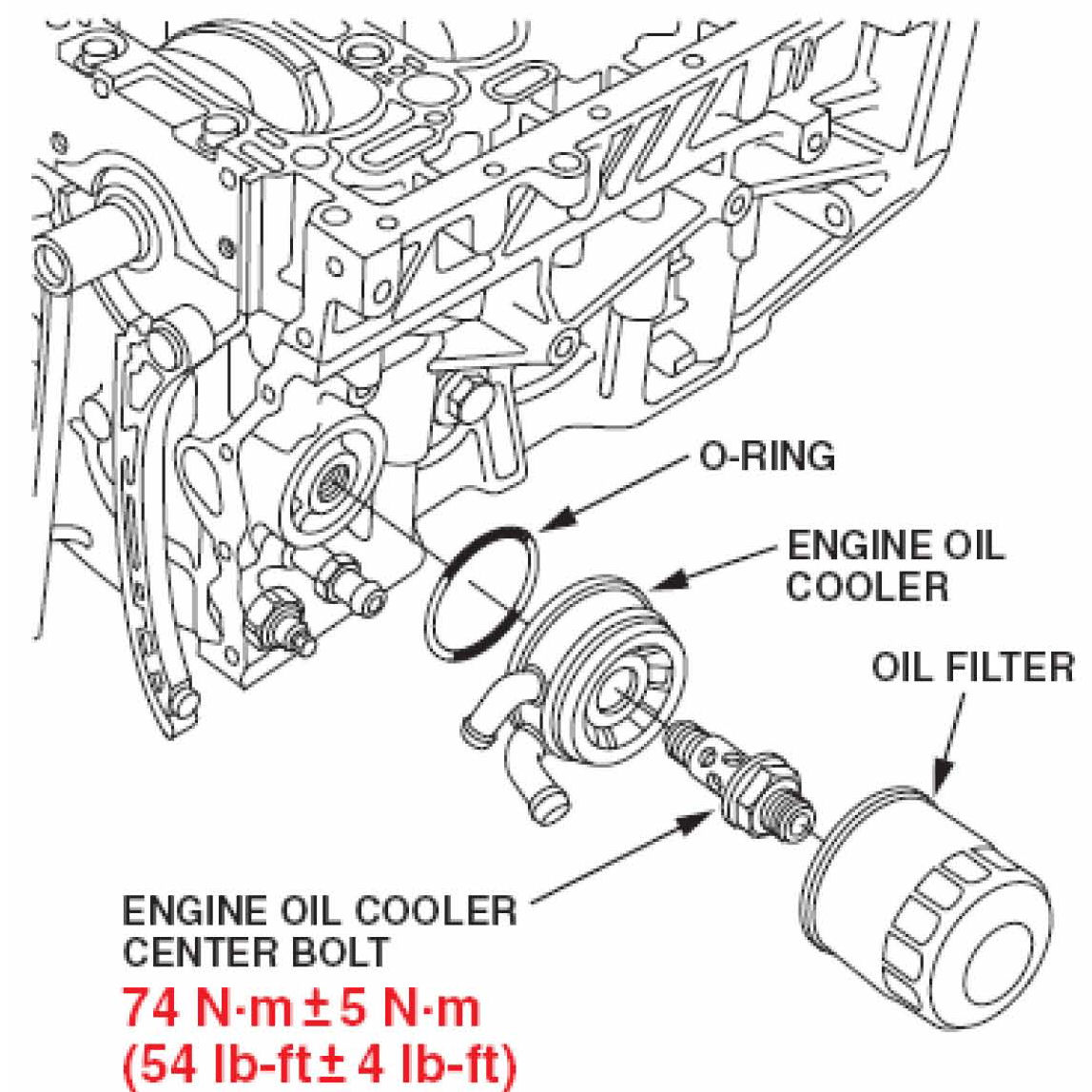 O-RING

ENGINE OIL COOLER

OIL FILTER

ENGINE OIL COOLER CENTER BOLT
74 N·m ± 5 N·m
(54 lb-ft ± 4 lb-ft)