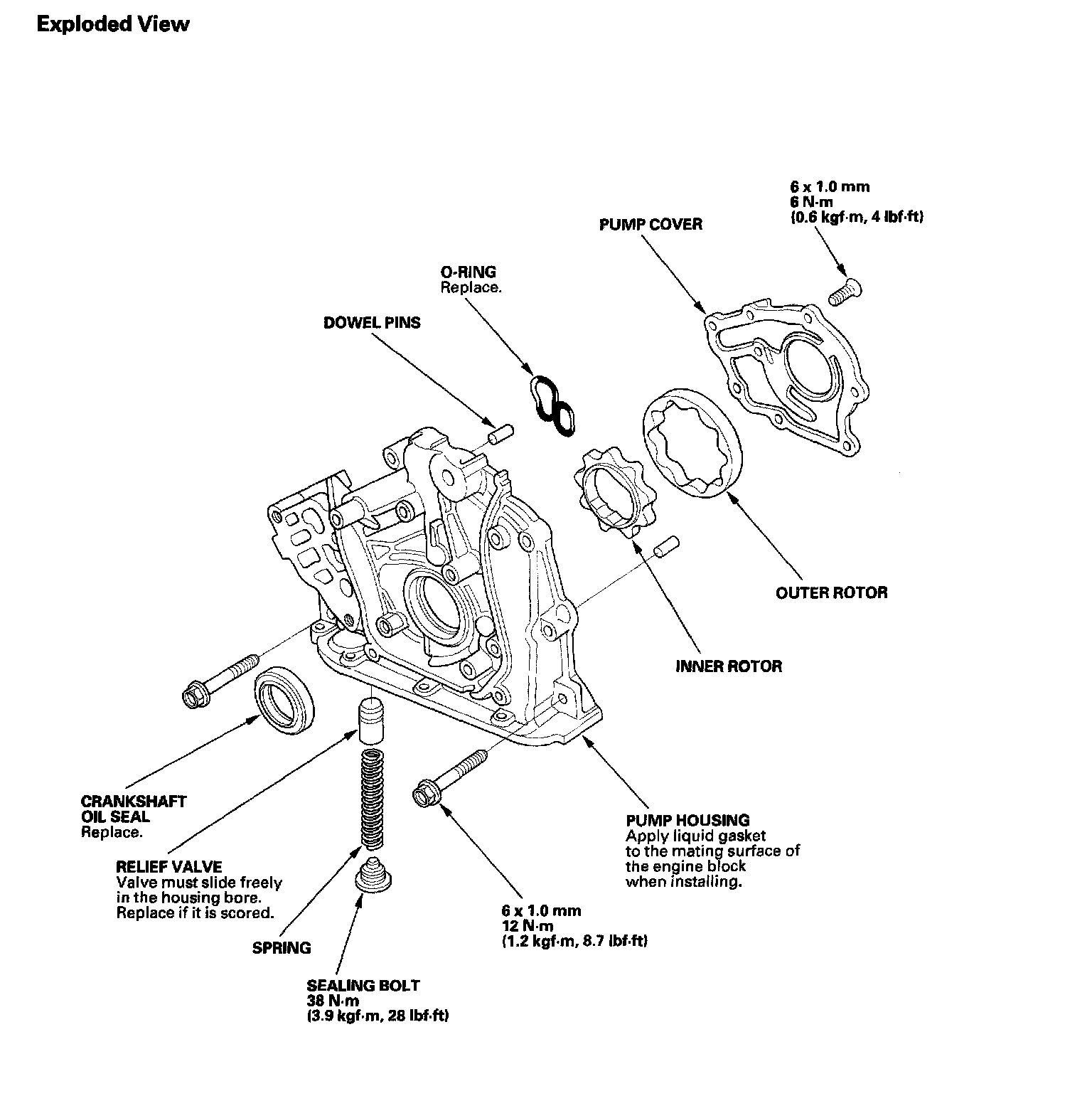 Exploded View

6 x 1.0 mm
6 N·m
(0.6 kgf·m, 4 lbf·ft)

PUMP COVER

O-RING
Replace.

DOWEL PINS

OUTER ROTOR

INNER ROTOR

CRANKSHAFT
OIL SEAL
Replace.

RELIEF VALVE
Valve must slide freely in the housing bore. Replace if it is scored.

SPRING

SEALING BOLT
38 N·m
(3.9 kgf·m, 28 lbf·ft)

6 x 1.0 mm
12 N·m
(1.2 kgf·m, 8.7 lbf·ft)

PUMP HOUSING
Apply liquid gasket to the mating surface of the engine block when installing.