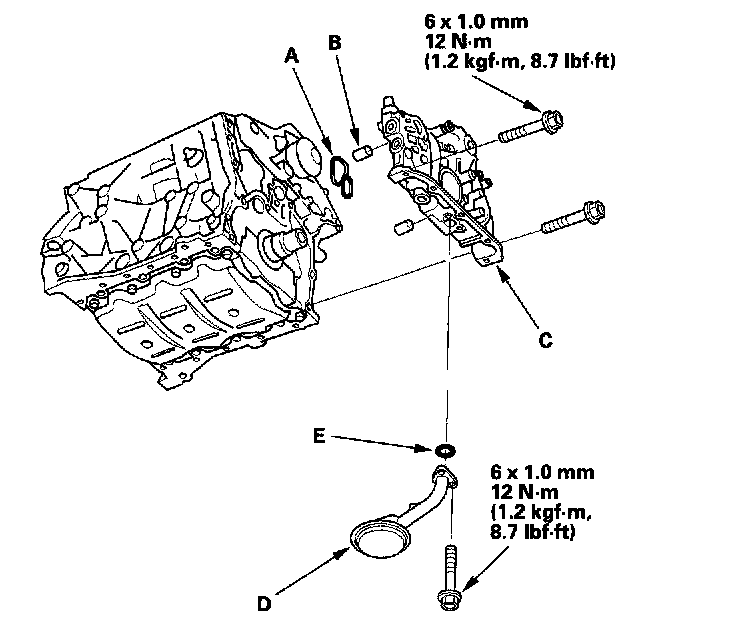 6 x 1.0 mm
12 N·m
(1.2 kgf·m, 8.7 lbf·ft)

A

B

C

E

6 x 1.0 mm
12 N·m
(1.2 kgf·m,
8.7 lbf·ft)

D