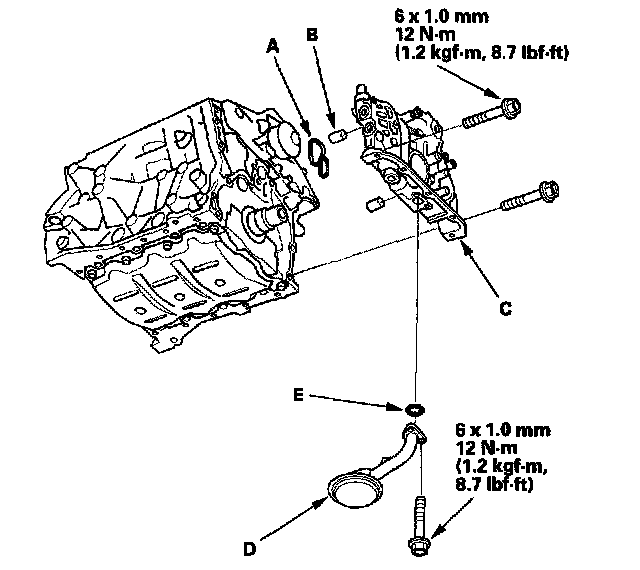 6 x 1.0 mm
12 N·m
(1.2 kgf·m, 8.7 lbf·ft)

A

B

C

E

6 x 1.0 mm
12 N·m
(1.2 kgf·m,
8.7 lbf·ft)

D