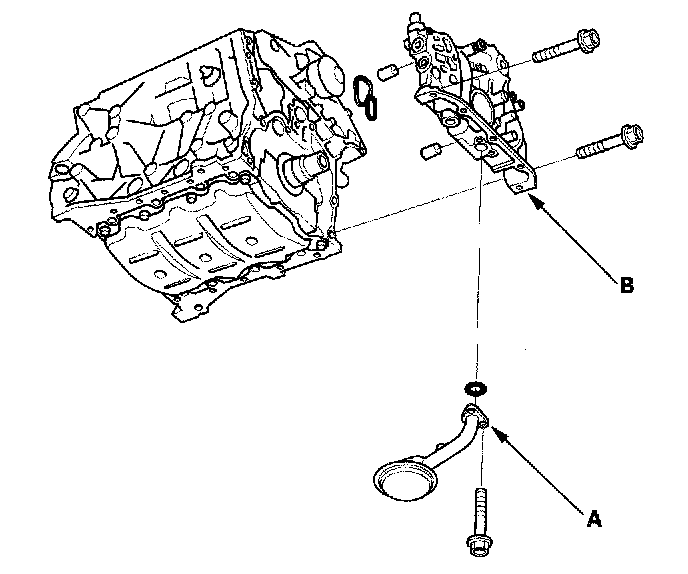 B

A