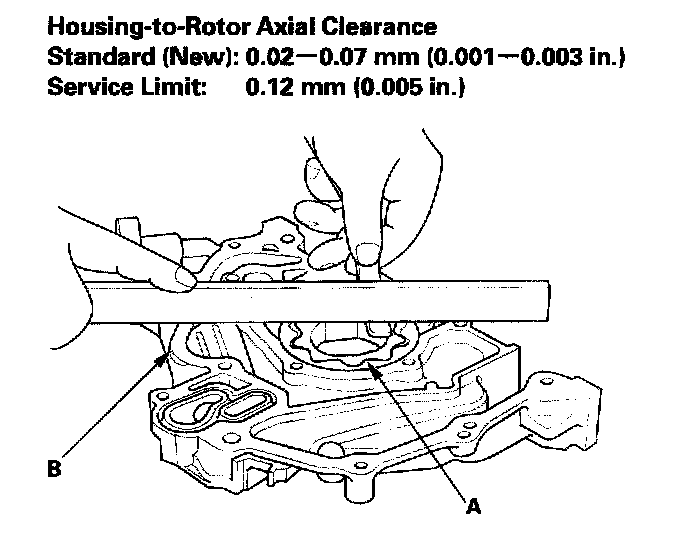 Housing-to-Rotor Axial Clearance
Standard (New): 0.02—0.07 mm (0.001—0.003 in.)
Service Limit: 0.12 mm (0.005 in.)

B

A