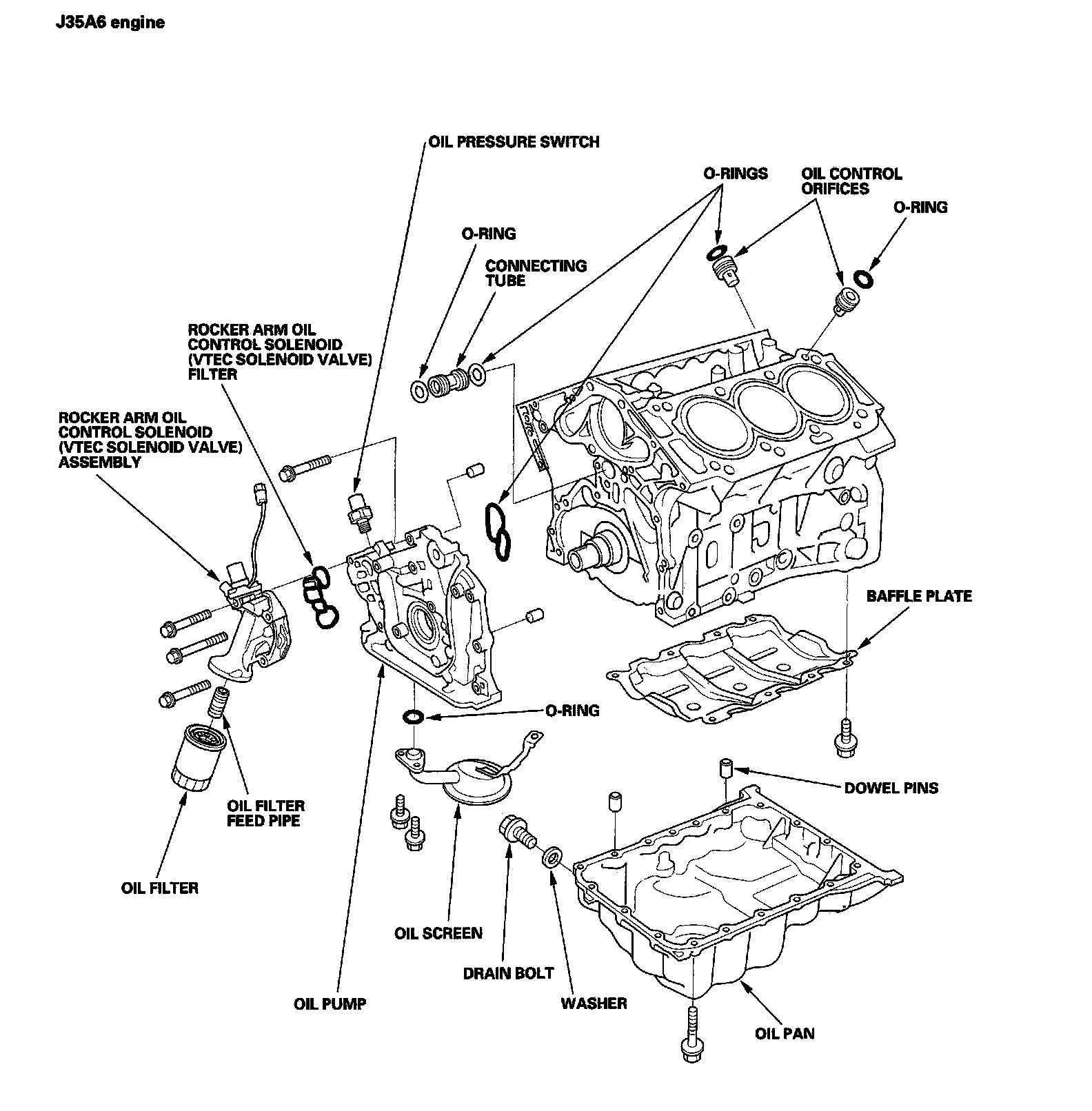 J35A6 engine

OIL PRESSURE SWITCH

O-RINGS

OIL CONTROL ORIFICES

O-RING

O-RING

CONNECTING TUBE

ROCKER ARM OIL CONTROL SOLENOID (VTEC SOLENOID VALVE) FILTER

ROCKER ARM OIL CONTROL SOLENOID (VTEC SOLENOID VALVE) ASSEMBLY

BAFFLE PLATE

O-RING

DOWEL PINS

OIL FILTER FEED PIPE

OIL FILTER

OIL SCREEN

DRAIN BOLT

OIL PUMP

WASHER

OIL PAN