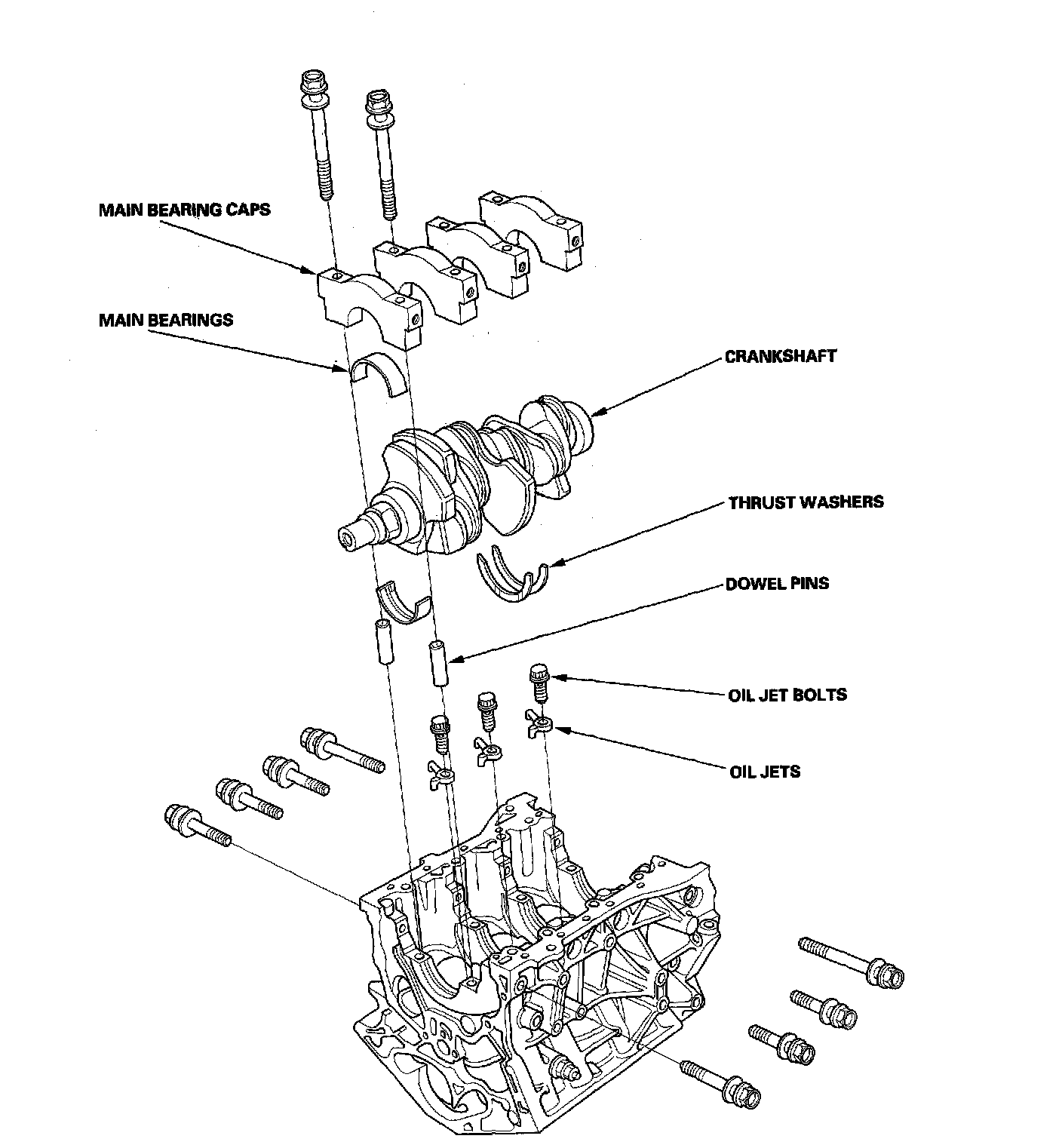 MAIN BEARING CAPS

MAIN BEARINGS

CRANKSHAFT

THRUST WASHERS

DOWEL PINS

OIL JET BOLTS

OIL JETS