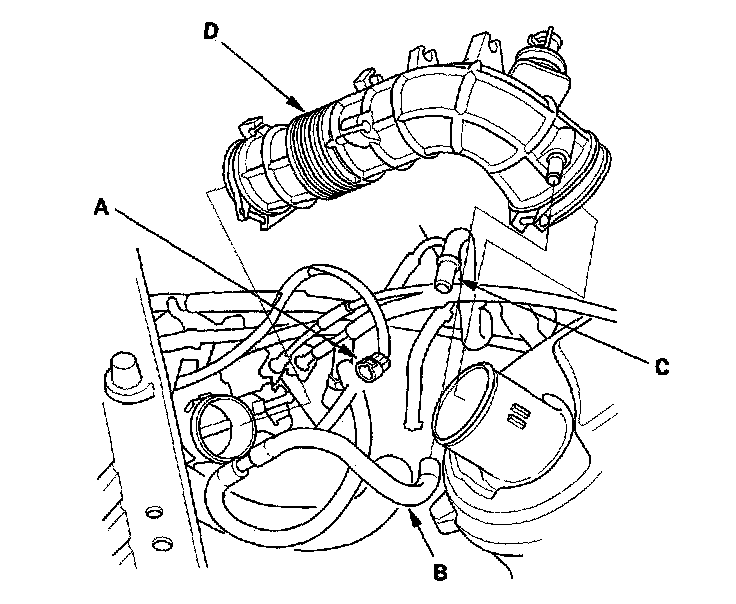 D

A

C

B