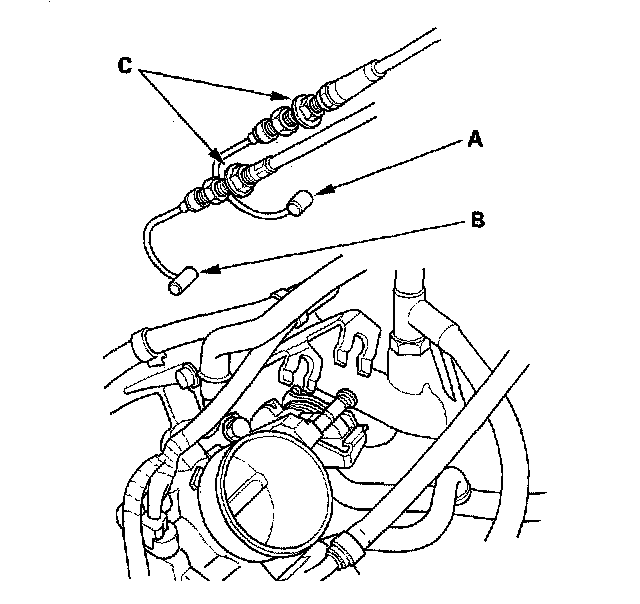 C
A
B