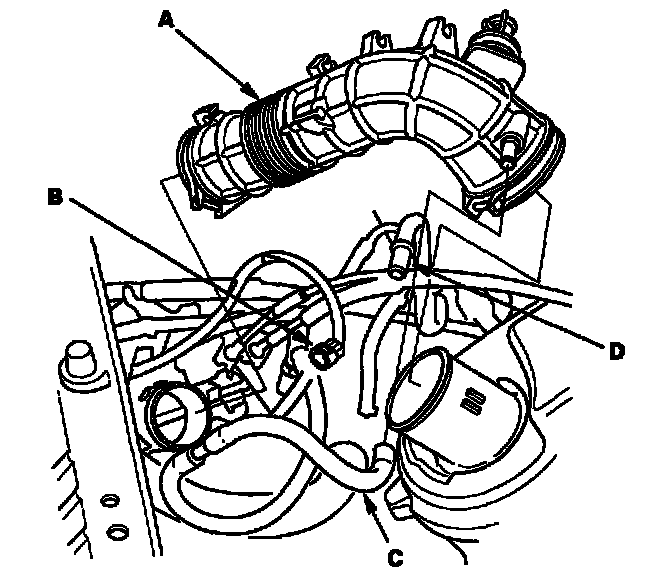 A
B
D
C