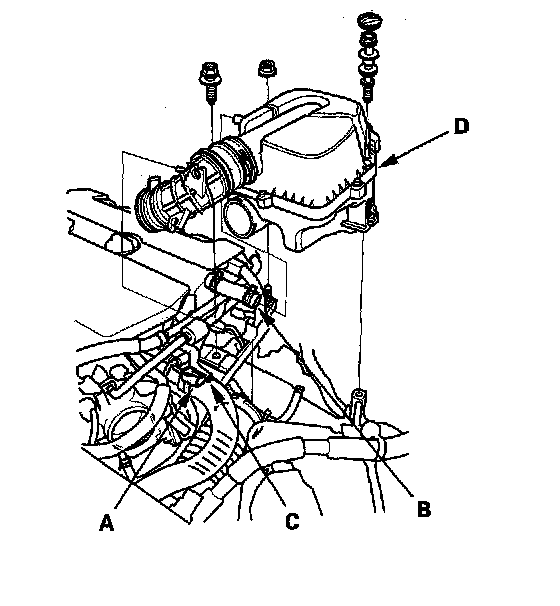 D

A

C

B