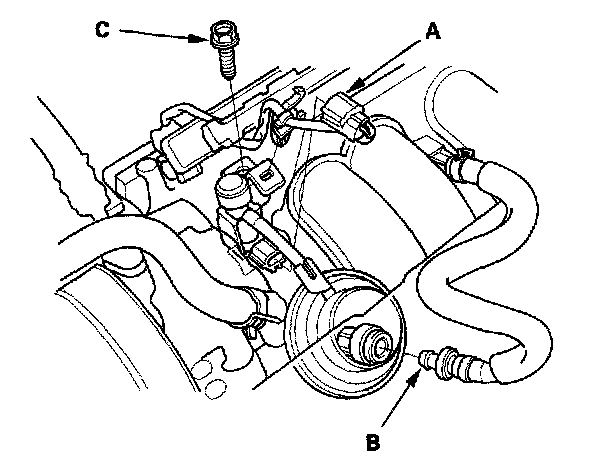 C

A

B