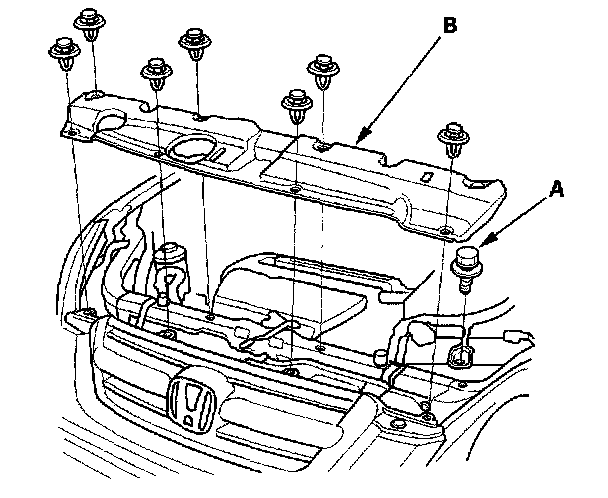 B
A