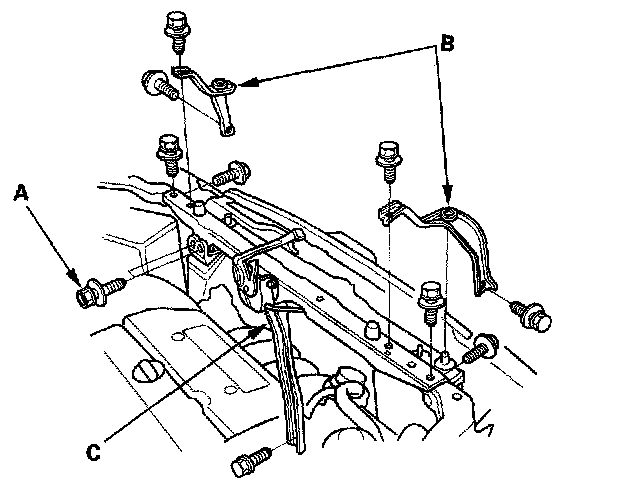 B
A
C