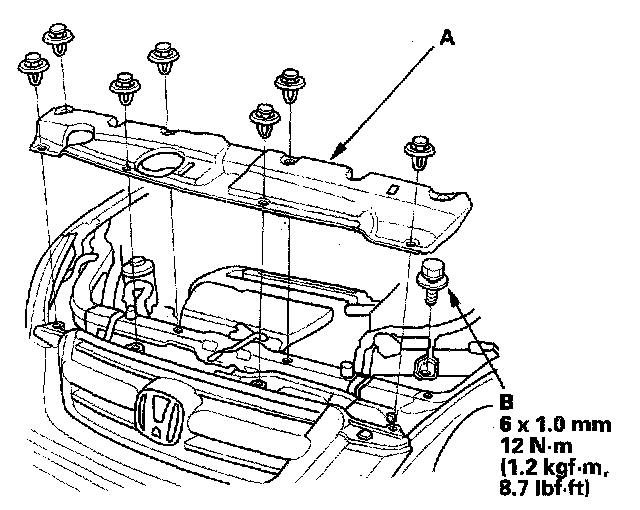 A

B
6 x 1.0 mm
12 N·m
(1.2 kgf·m,
8.7 lbf·ft)