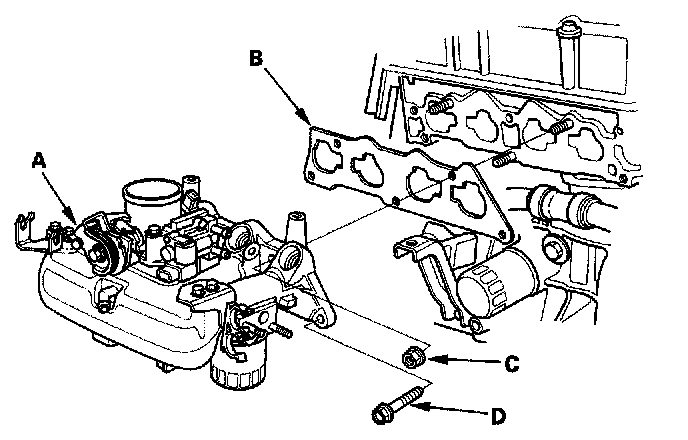 B
A
C
D