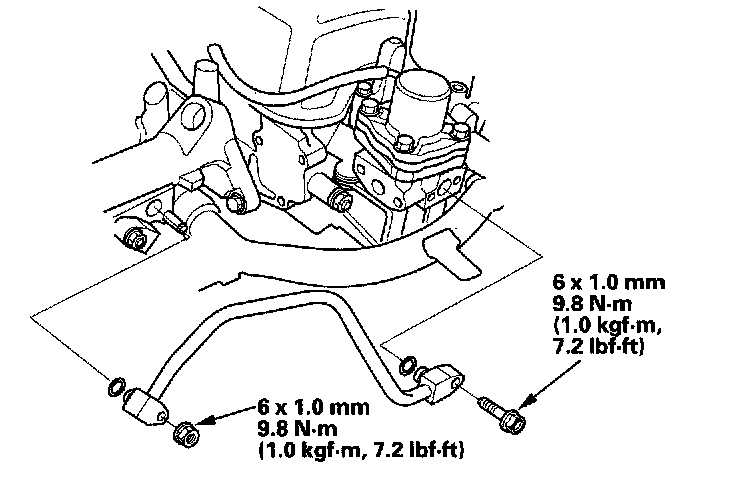 6 x 1.0 mm
9.8 N·m
(1.0 kgf·m,
7.2 lbf·ft)

6 x 1.0 mm
9.8 N·m
(1.0 kgf·m, 7.2 lbf·ft)