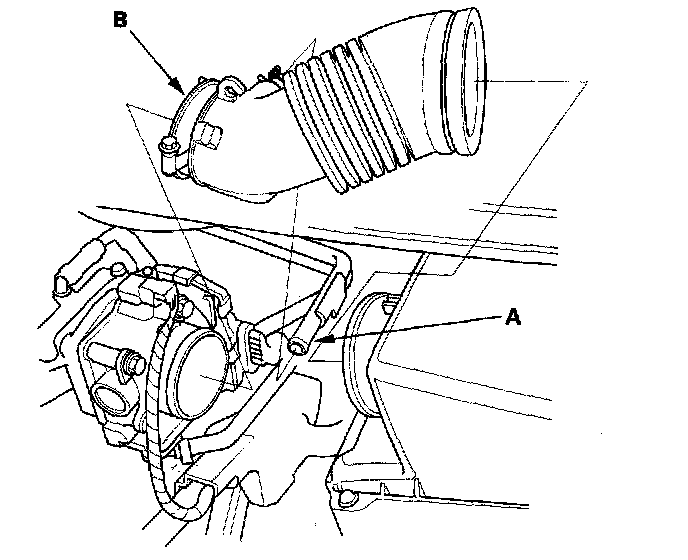 B

A