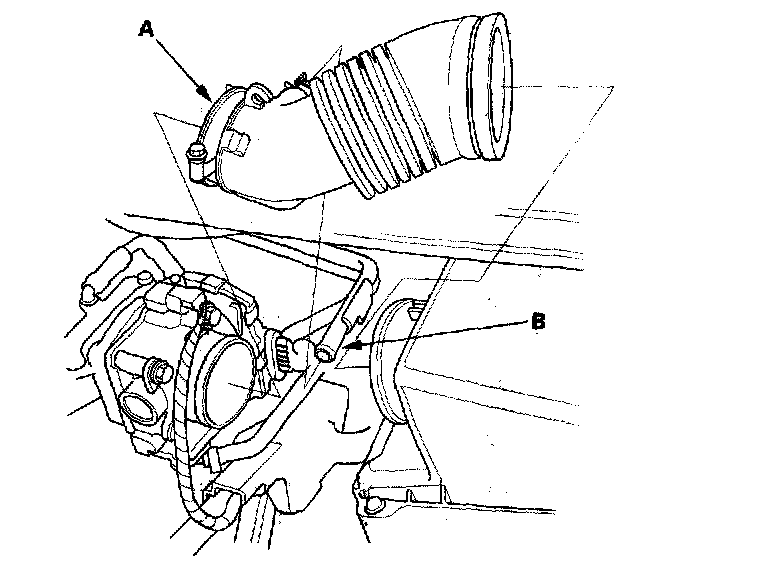 A

B