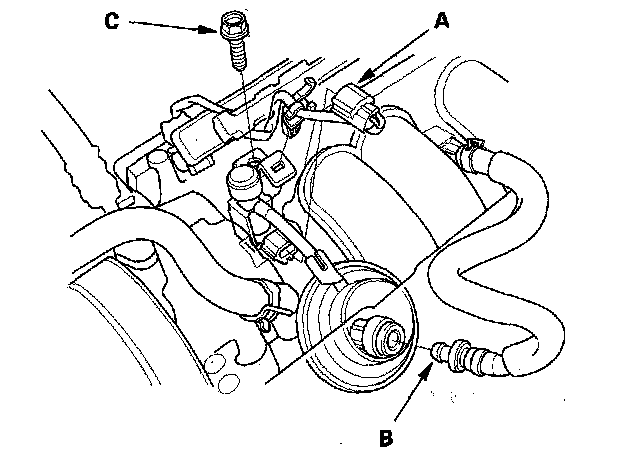 C

A

B