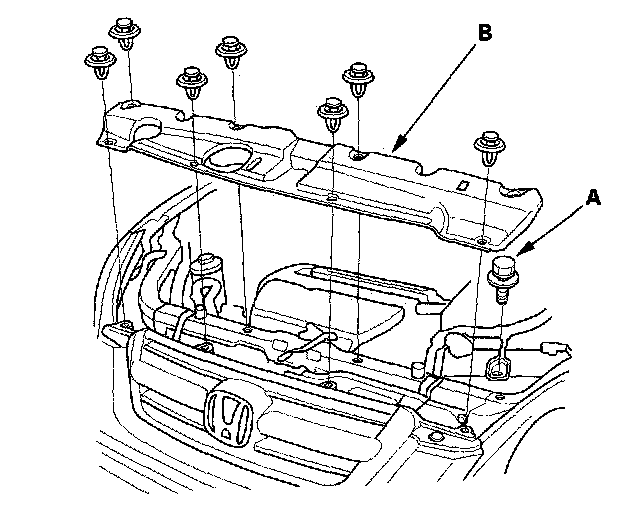 B
A