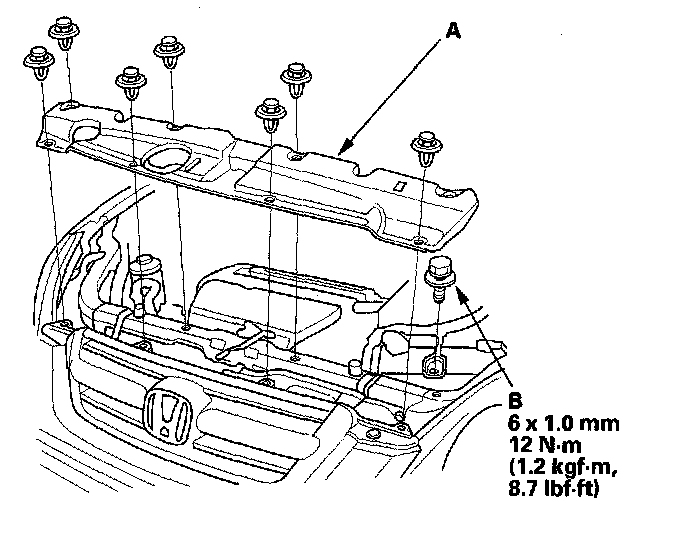 A

B
6 x 1.0 mm
12 N·m
(1.2 kgf·m,
8.7 lbf·ft)