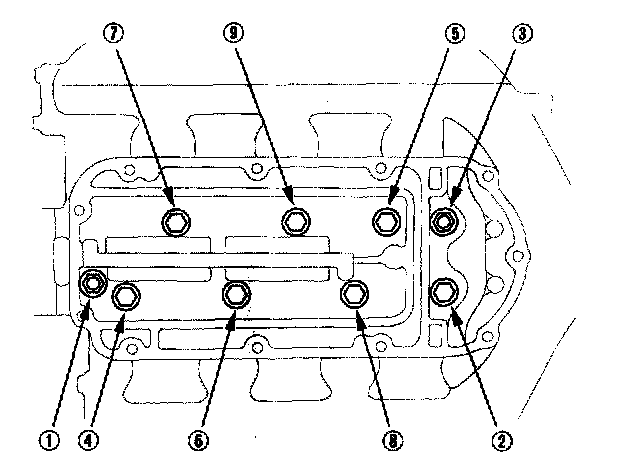 ⑦ ⑨ ⑤ ③

① ④ ⑥ ⑧ ②