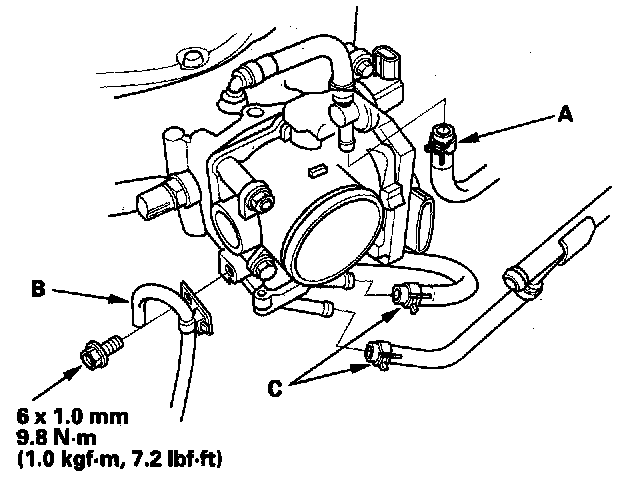 A

B

C

6 x 1.0 mm
9.8 N·m
(1.0 kgf·m, 7.2 lbf·ft)