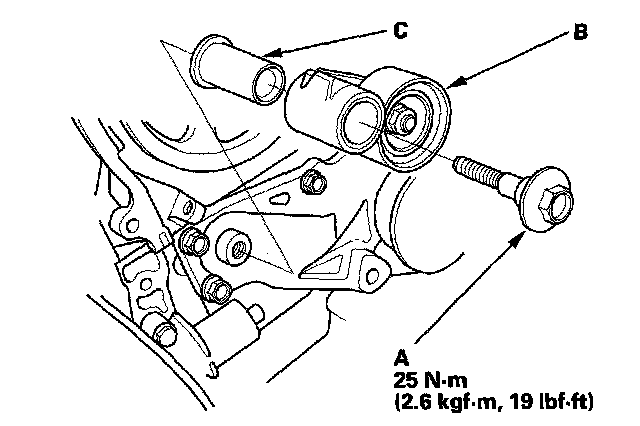 C

B

A
25 N·m
(2.6 kgf·m, 19 lbf·ft)