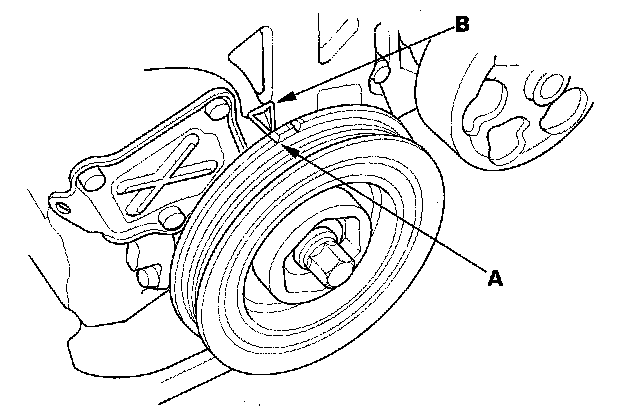 B

A