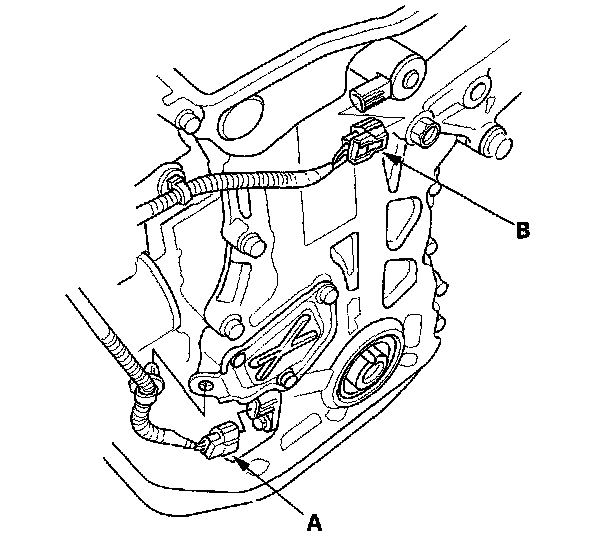 B

A