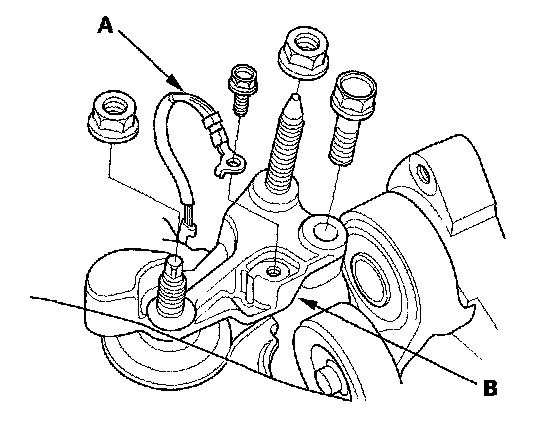 A

B