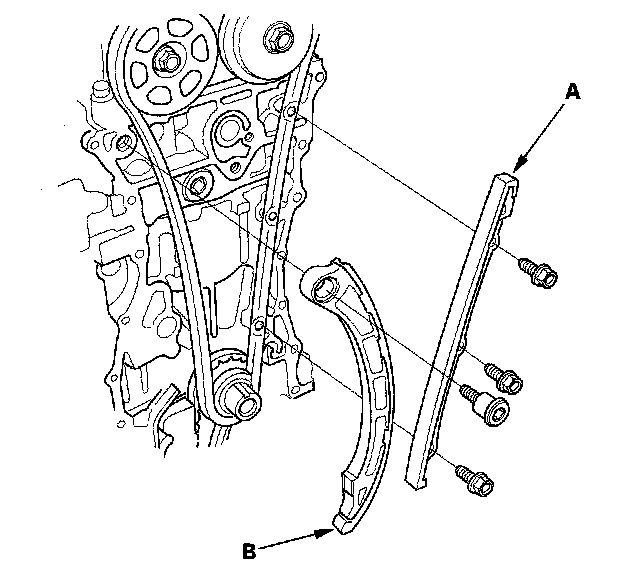 A

B