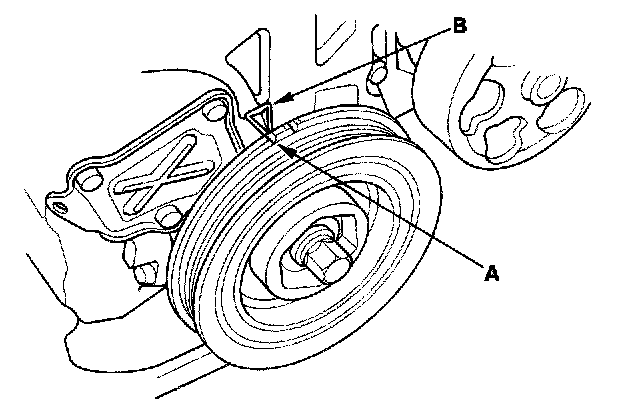 B

A