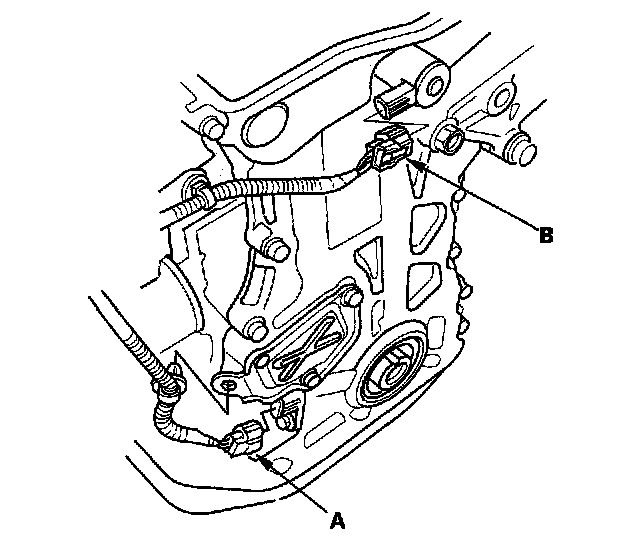 B

A