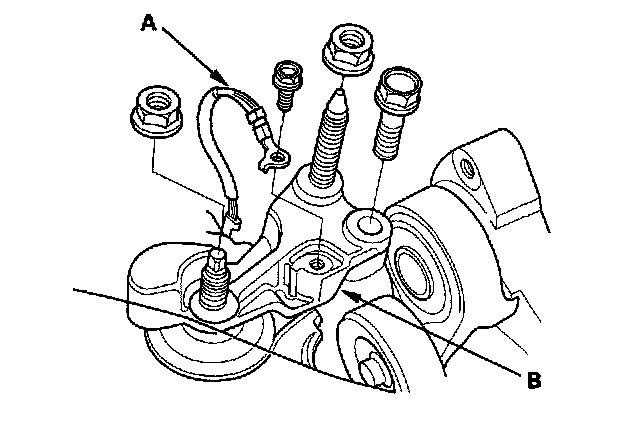 A

B