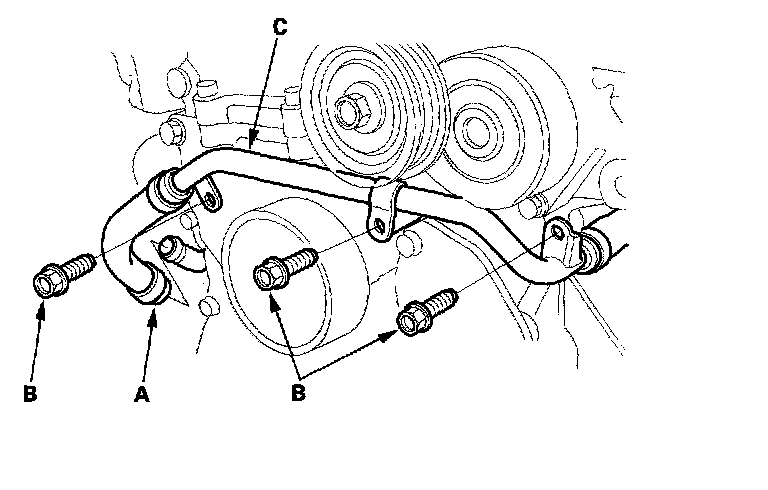 C

B

A

B