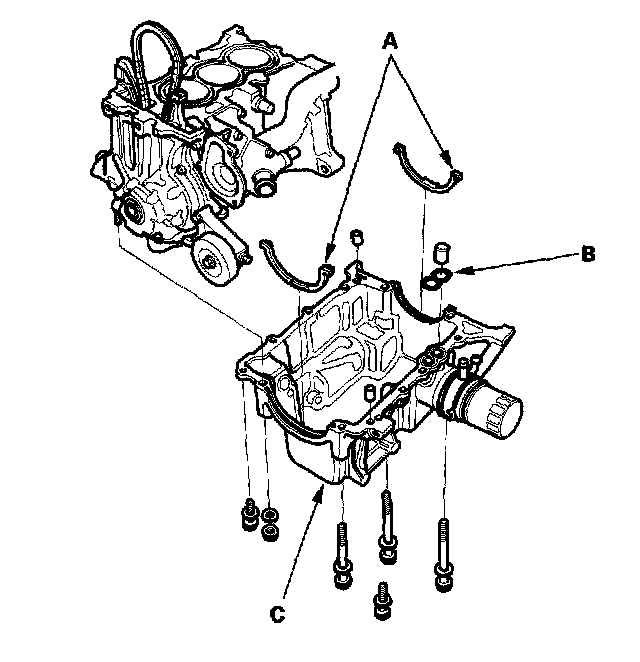 A

B

C