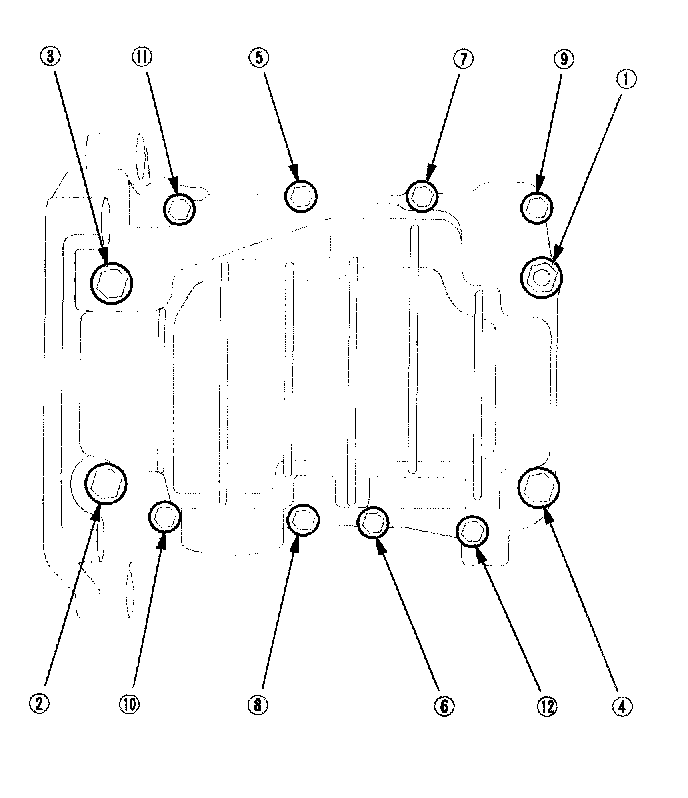 ③ ⑪ ⑤ ⑦ ⑨ ①

② ⑩ ⑧ ⑥ ⑫ ④