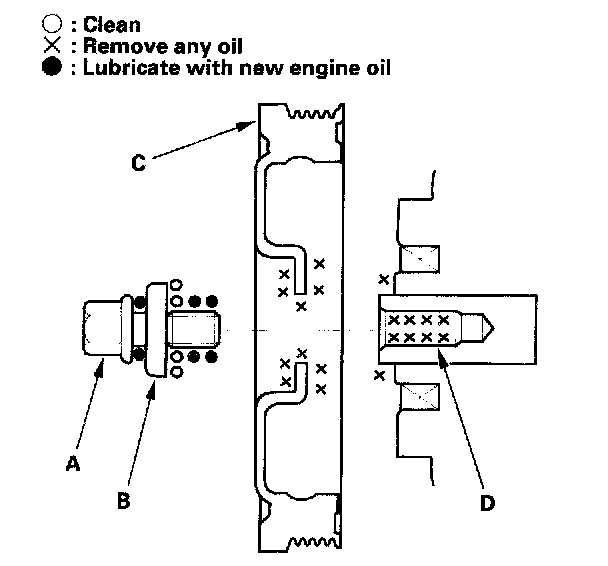 ○ : Clean
× : Remove any oil
● : Lubricate with new engine oil

C

A

B

D