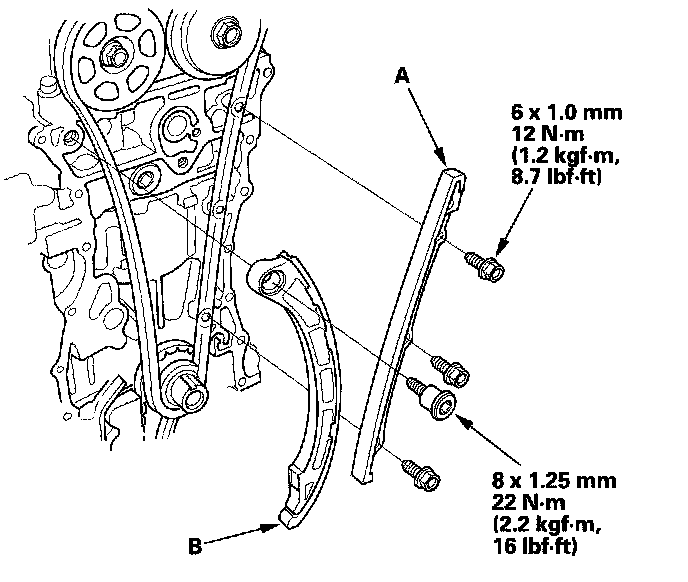 A

6 x 1.0 mm
12 N·m
(1.2 kgf·m,
8.7 lbf·ft)

8 x 1.25 mm
22 N·m
(2.2 kgf·m,
16 lbf·ft)

B