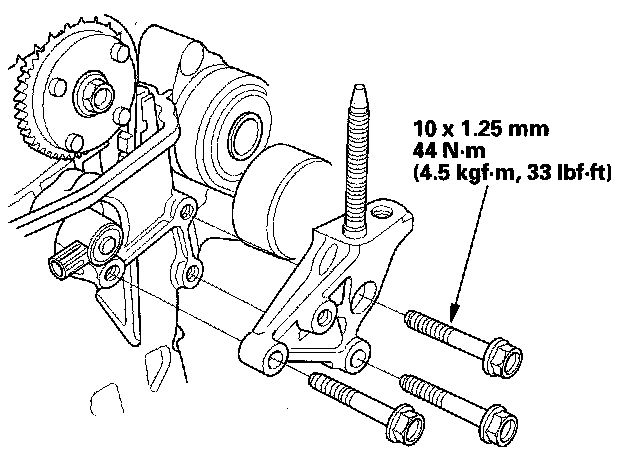 10 x 1.25 mm
44 N·m
(4.5 kgf·m, 33 lbf·ft)