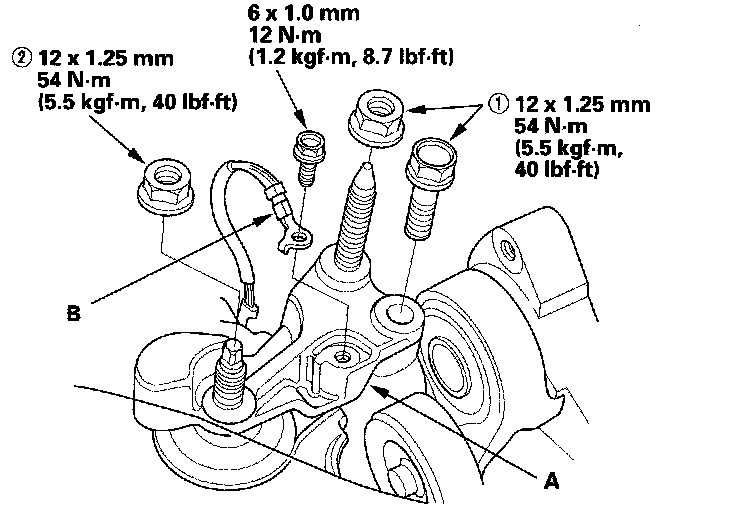 6 x 1.0 mm
12 N·m
(1.2 kgf·m, 8.7 lbf·ft)

② 12 x 1.25 mm
54 N·m
(5.5 kgf·m, 40 lbf·ft)

① 12 x 1.25 mm
54 N·m
(5.5 kgf·m,
40 lbf·ft)

B

A