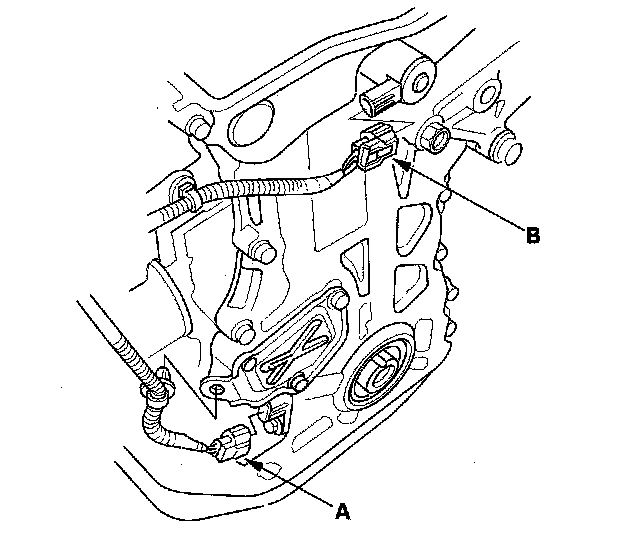 B

A