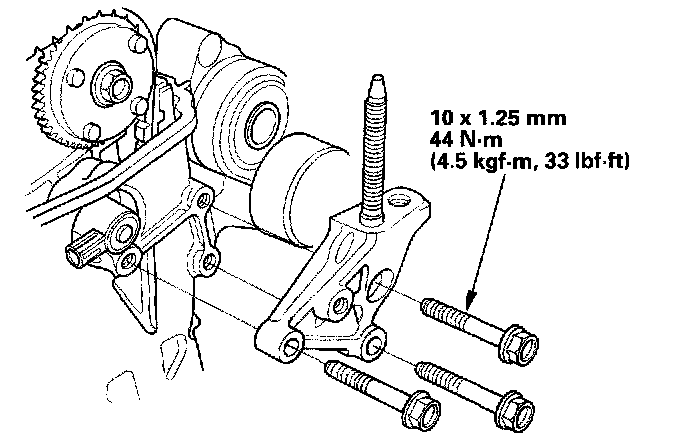 10 x 1.25 mm
44 N·m
(4.5 kgf·m, 33 lbf·ft)