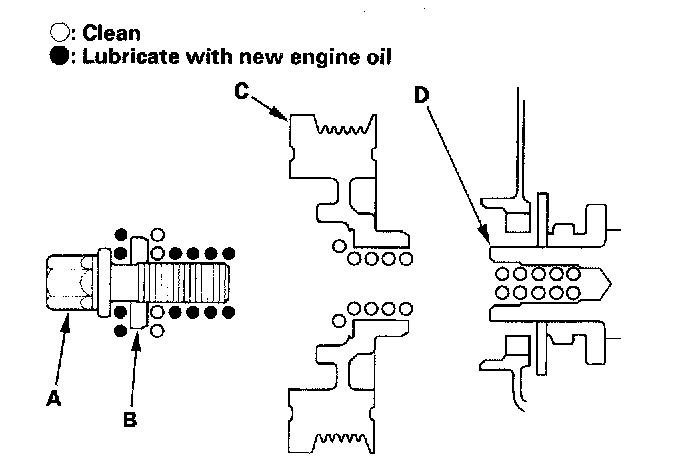 ○: Clean
●: Lubricate with new engine oil

C
D
A
B